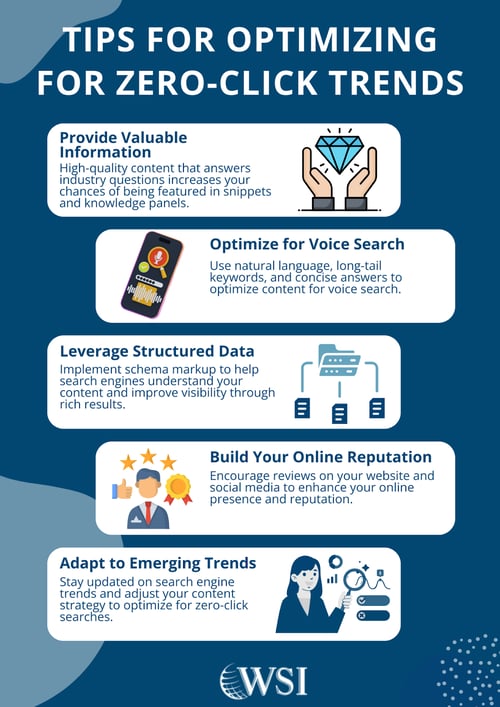 TIPS FOR OPTIMIZING FOR ZERO-CLICK TRENDS

Provide Valuable Information
High-quality content that answers industry questions increases your chances of being featured in snippets and knowledge panels.

Optimize for Voice Search
Use natural language, long-tail keywords, and concise answers to optimize content for voice search.

Leverage Structured Data
Implement schema markup to help search engines understand your content and improve visibility through rich results.

Build Your Online Reputation
Encourage reviews on your website and social media to enhance your online presence and reputation.

Adapt to Emerging Trends
Stay updated on search engine trends and adjust your content strategy to optimize for zero-click searches.

WSI